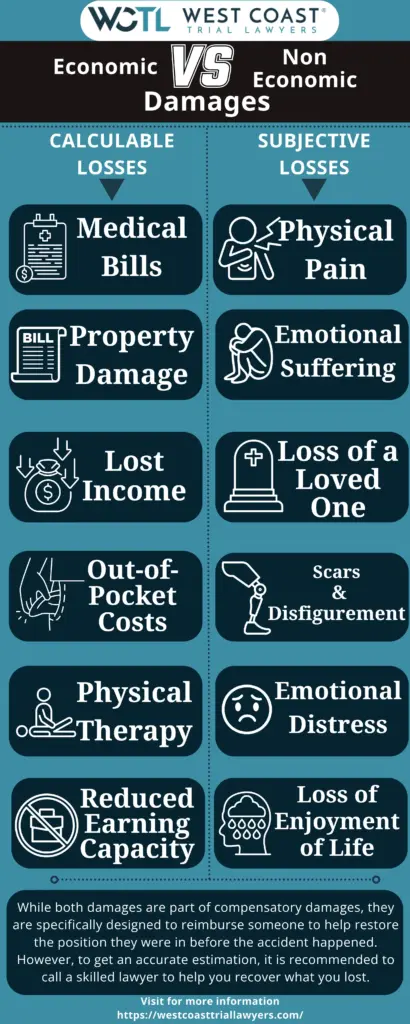 WCTL WEST COAST® TRIAL LAWYERS

Economic VS Non Economic
Damages

CALCULABLE LOSSES

Medical Bills

BILL

Property Damage

Lost Income

Out-of-Pocket Costs

Physical Therapy

Reduced Earning Capacity

SUBJECTIVE LOSSES

Physical Pain

Emotional Suffering

Loss of a Loved One

Scars & Disfigurement

Emotional Distress

Loss of Enjoyment of Life

While both damages are part of compensatory damages, they are specifically designed to reimburse someone to help restore the position they were in before the accident happened. However, to get an accurate estimation, it is recommended to call a skilled lawyer to help you recover what you lost.

Visit for more information
https://westcoasttriallawyers.com/