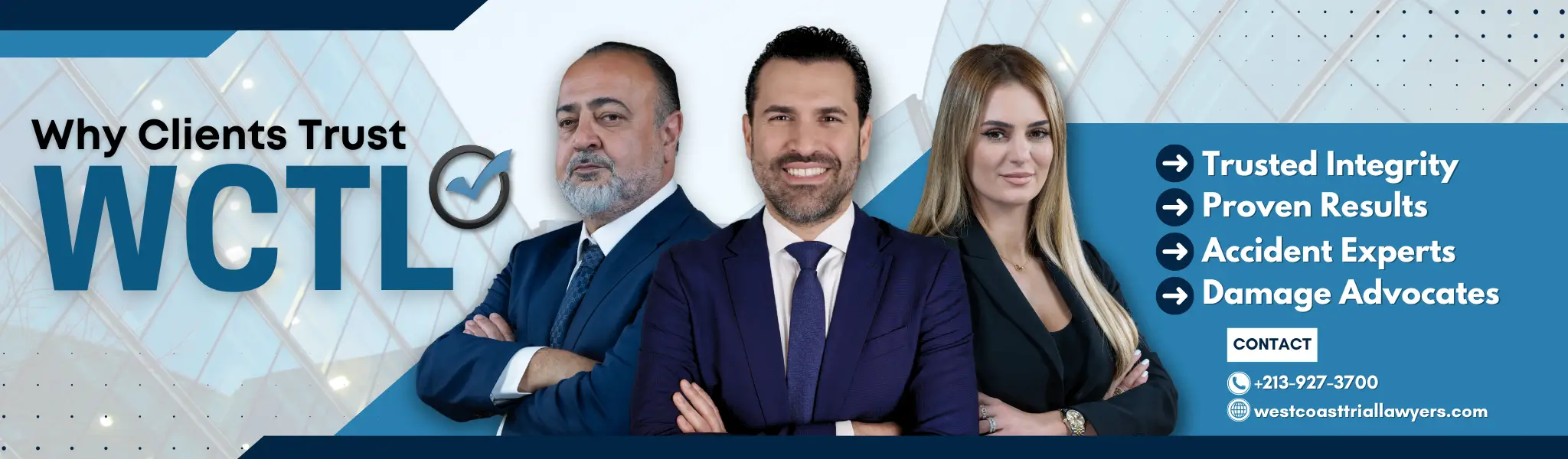 Why Clients Trust
WCTL

Trusted Integrity
Proven Results
Accident Experts
Damage Advocates

CONTACT
+213-927-3700
westcoasttriallawyers.com