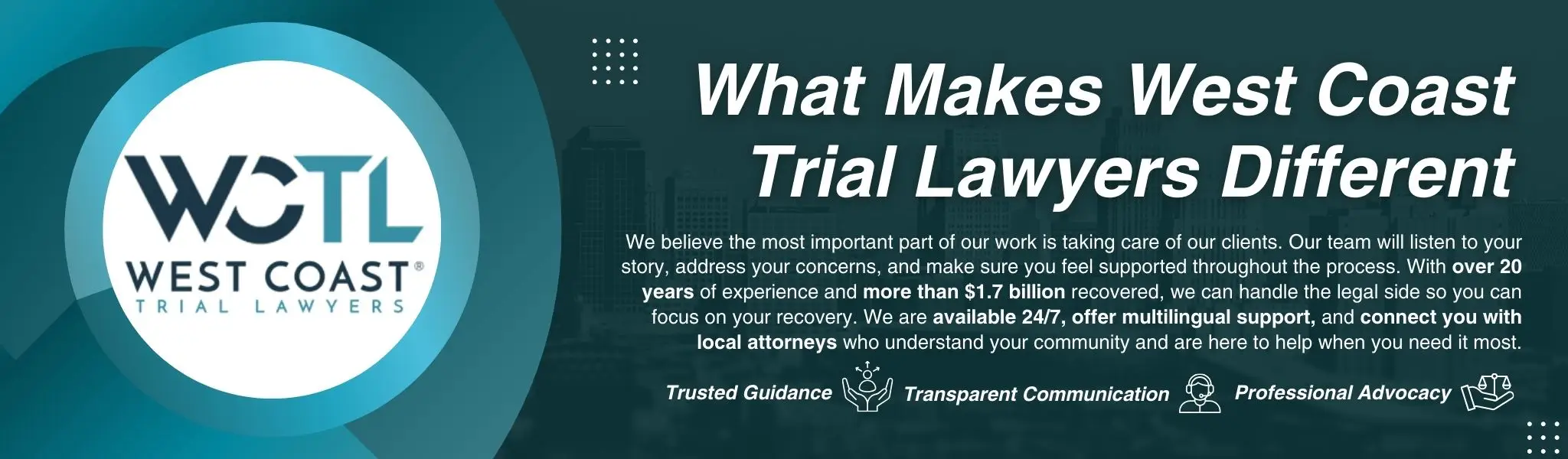 WCTL
WEST COAST®
TRIAL LAWYERS

What Makes West Coast Trial Lawyers Different

We believe the most important part of our work is taking care of our clients. Our team will listen to your story, address your concerns, and make sure you feel supported throughout the process. With over 20 years of experience and more than $1.7 billion recovered, we can handle the legal side so you can focus on your recovery. We are available 24/7, offer multilingual support, and connect you with local attorneys who understand your community and are here to help when you need it most.

Trusted Guidance Transparent Communication Professional Advocacy